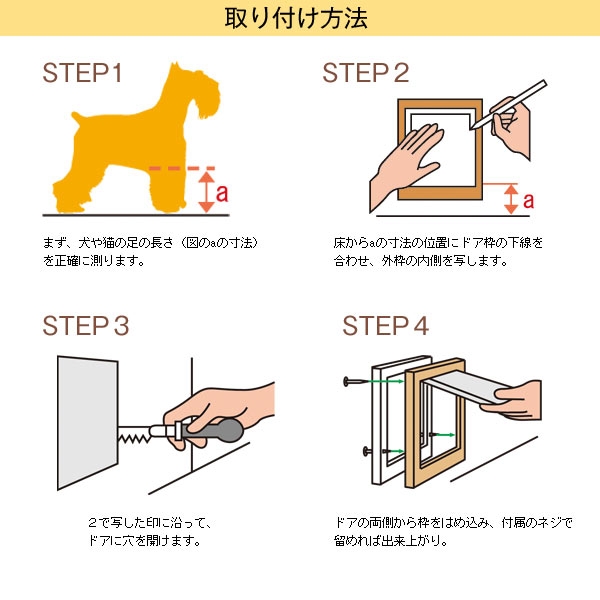 取り付け方法

STEP1

a

まず、犬や猫の足の長さ（図のaの寸法）を正確に測ります。

STEP2

a

床からaの寸法の位置にドア枠の下線を合わせ、外枠の内側を写します。

STEP3

２で写した印に沿って、ドアに穴を開けます。

STEP4

ドアの両側から枠をはめ込み、付属のネジで留めれば出来上がり。